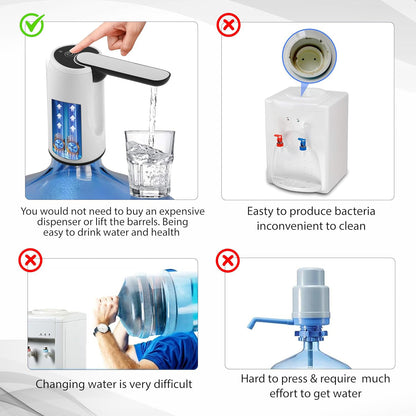 You would not need to buy an expensive dispenser or lift the barrels. Being easy to drink water and health

Easty to produce bacteria inconvenient to clean

Changing water is very difficult

Hard to press & require much effort to get water